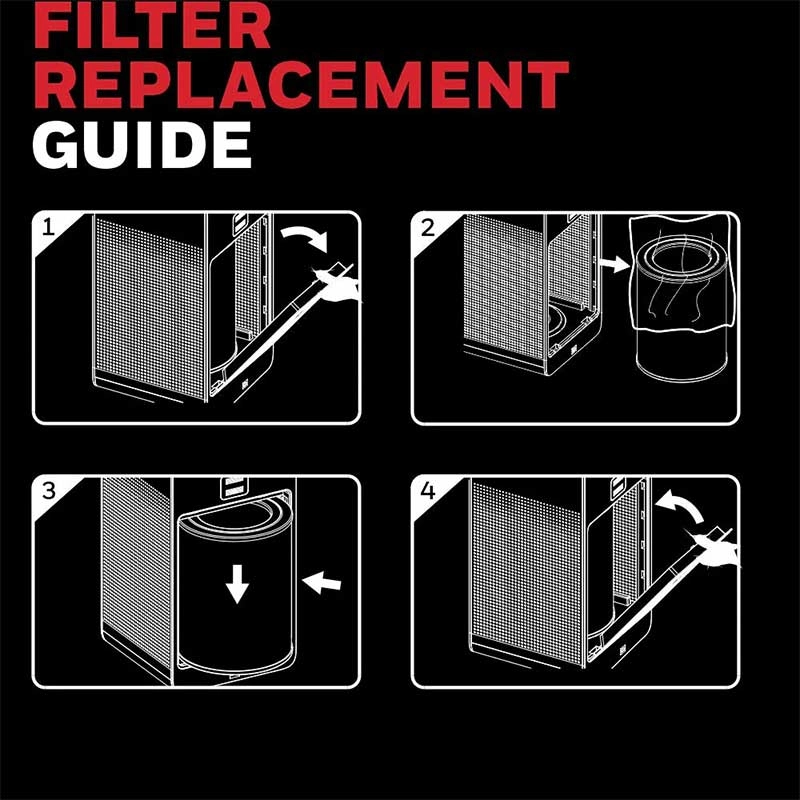 FILTER REPLACEMENT GUIDE

1

2

3

4